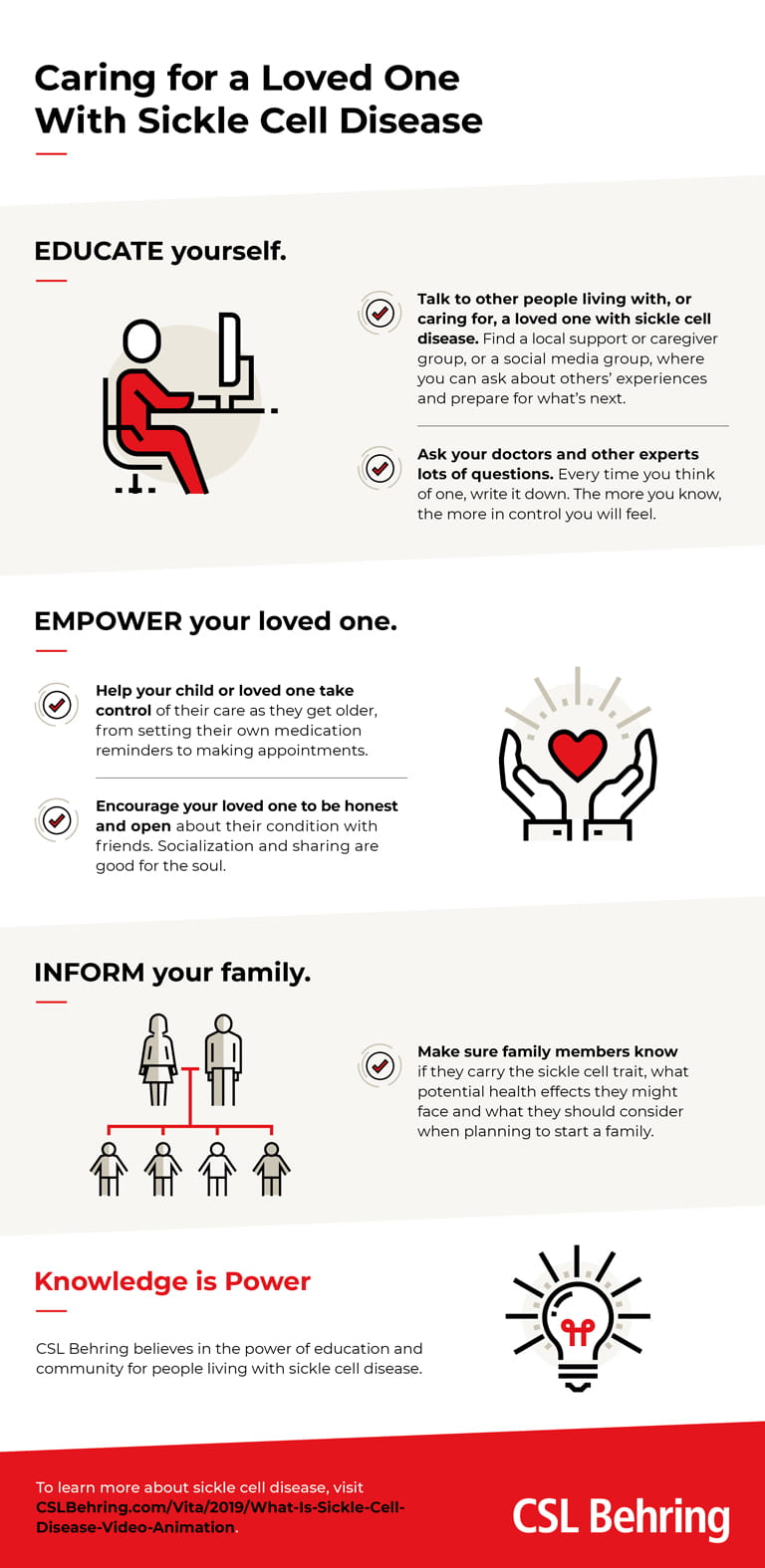 Caring for a Loved One With Sickle Cell Disease

EDUCATE yourself.

Talk to other people living with, or caring for, a loved one with sickle cell disease. Find a local support or caregiver group, or a social media group, where you can ask about others' experiences and prepare for what's next.

Ask your doctors and other experts lots of questions. Every time you think of one, write it down. The more you know, the more in control you will feel.

EMPOWER your loved one.

Help your child or loved one take control of their care as they get older, from setting their own medication reminders to making appointments.

Encourage your loved one to be honest and open about their condition with friends. Socialization and sharing are good for the soul.

INFORM your family.

Make sure family members know if they carry the sickle cell trait, what potential health effects they might face and what they should consider when planning to start a family.

Knowledge is Power

CSL Behring believes in the power of education and community for people living with sickle cell disease.

To learn more about sickle cell disease, visit CSLBehring.com/Vita/2019/What-Is-Sickle-Cell-Disease-Video-Animation.

CSL Behring