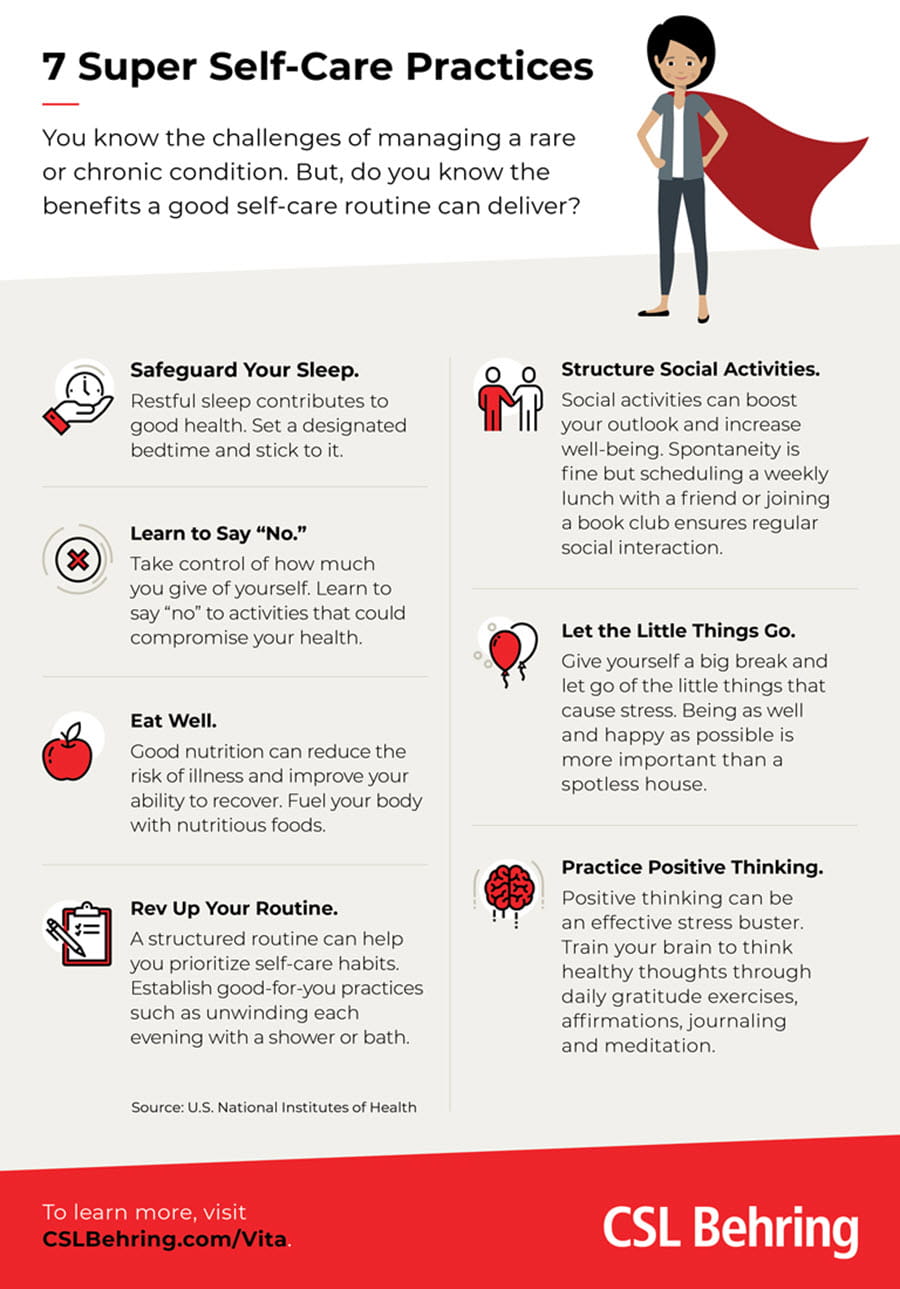 7 Super Self-Care Practices

You know the challenges of managing a rare or chronic condition. But, do you know the benefits a good self-care routine can deliver?

Safeguard Your Sleep.
Restful sleep contributes to good health. Set a designated bedtime and stick to it.

Learn to Say "No."
Take control of how much you give of yourself. Learn to say "no" to activities that could compromise your health.

Eat Well.
Good nutrition can reduce the risk of illness and improve your ability to recover. Fuel your body with nutritious foods.

Rev Up Your Routine.
A structured routine can help you prioritize self-care habits. Establish good-for-you practices such as unwinding each evening with a shower or bath.

Source: U.S. National Institutes of Health

Structure Social Activities.
Social activities can boost your outlook and increase well-being. Spontaneity is fine but scheduling a weekly lunch with a friend or joining a book club ensures regular social interaction.

Let the Little Things Go.
Give yourself a big break and let go of the little things that cause stress. Being as well and happy as possible is more important than a spotless house.

Practice Positive Thinking.
Positive thinking can be an effective stress buster. Train your brain to think healthy thoughts through daily gratitude exercises, affirmations, journaling and meditation.

To learn more, visit CSLBehring.com/Vita.

CSL Behring