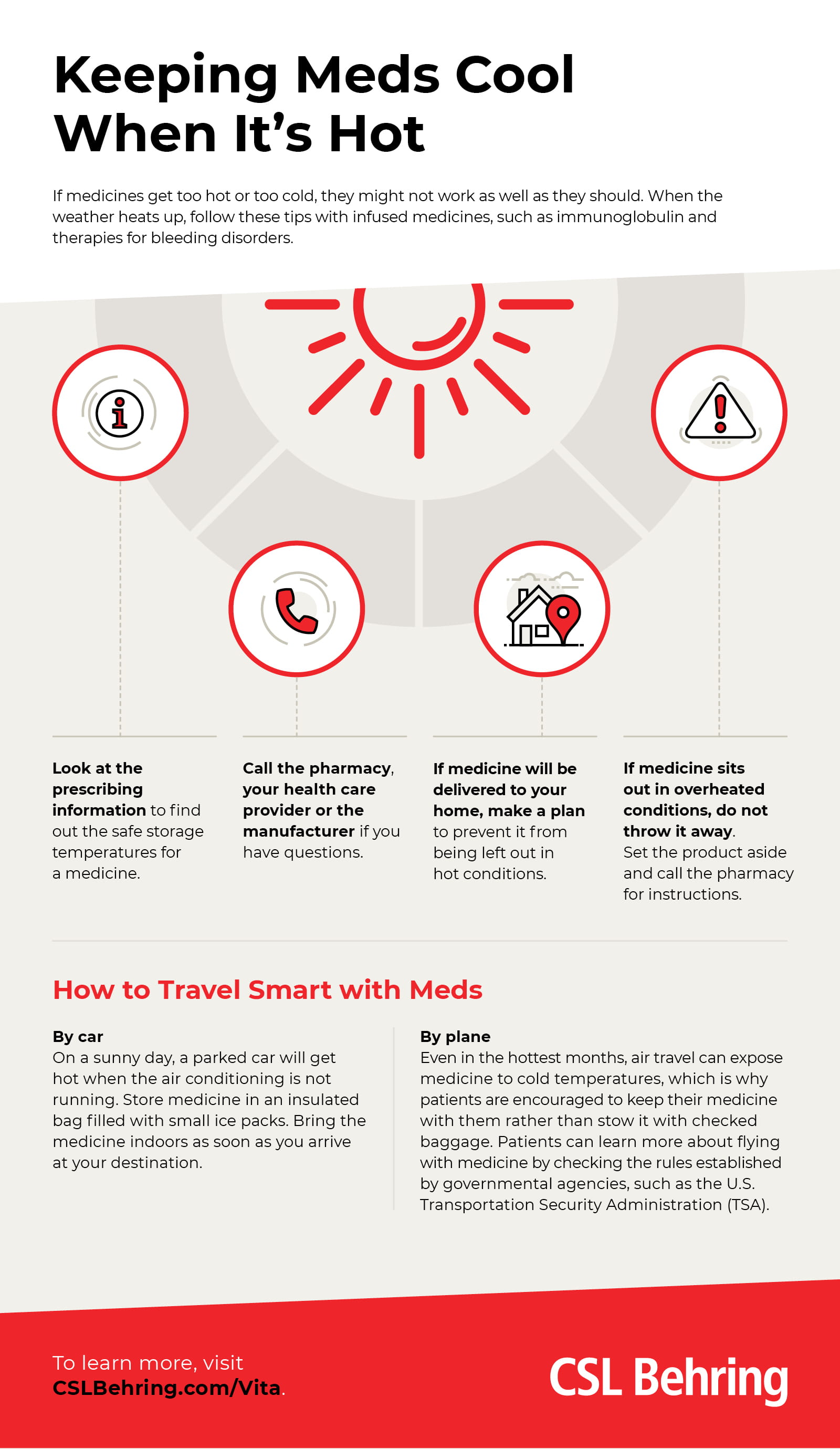 Keeping Meds Cool When It's Hot

If medicines get too hot or too cold, they might not work as well as they should. When the weather heats up, follow these tips with infused medicines, such as immunoglobulin and therapies for bleeding disorders.

Look at the prescribing information to find out the safe storage temperatures for a medicine.

Call the pharmacy, your health care provider or the manufacturer if you have questions.

If medicine will be delivered to your home, make a plan to prevent it from being left out in hot conditions.

If medicine sits out in overheated conditions, do not throw it away. Set the product aside and call the pharmacy for instructions.

How to Travel Smart with Meds

By car
On a sunny day, a parked car will get hot when the air conditioning is not running. Store medicine in an insulated bag filled with small ice packs. Bring the medicine indoors as soon as you arrive at your destination.

By plane
Even in the hottest months, air travel can expose medicine to cold temperatures, which is why patients are encouraged to keep their medicine with them rather than stow it with checked baggage. Patients can learn more about flying with medicine by checking the rules established by governmental agencies, such as the U.S. Transportation Security Administration (TSA).

To learn more, visit CSLBehring.com/Vita.

CSL Behring